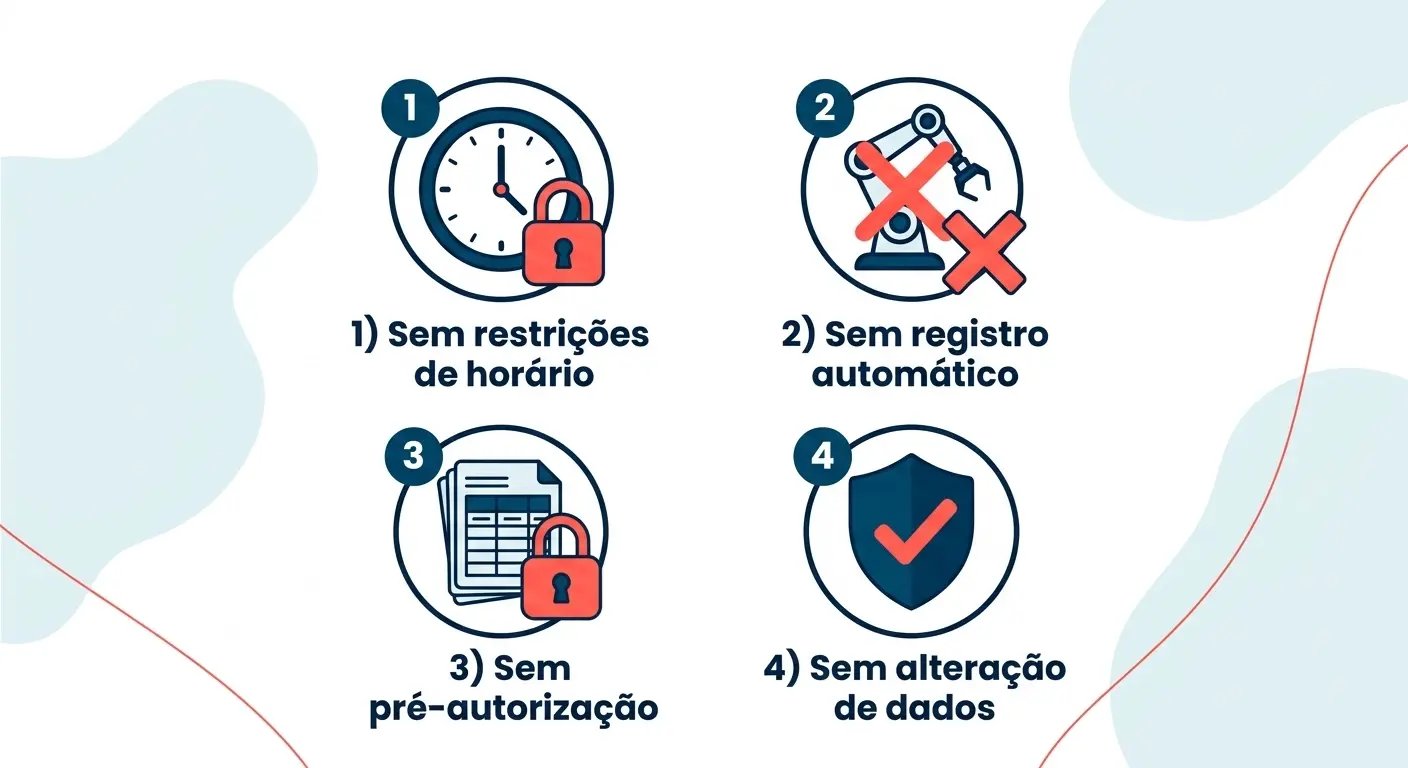 1

1) Sem restrições de horário

2

2) Sem registro automático

3

3) Sem pré-autorização

4

4) Sem alteração de dados